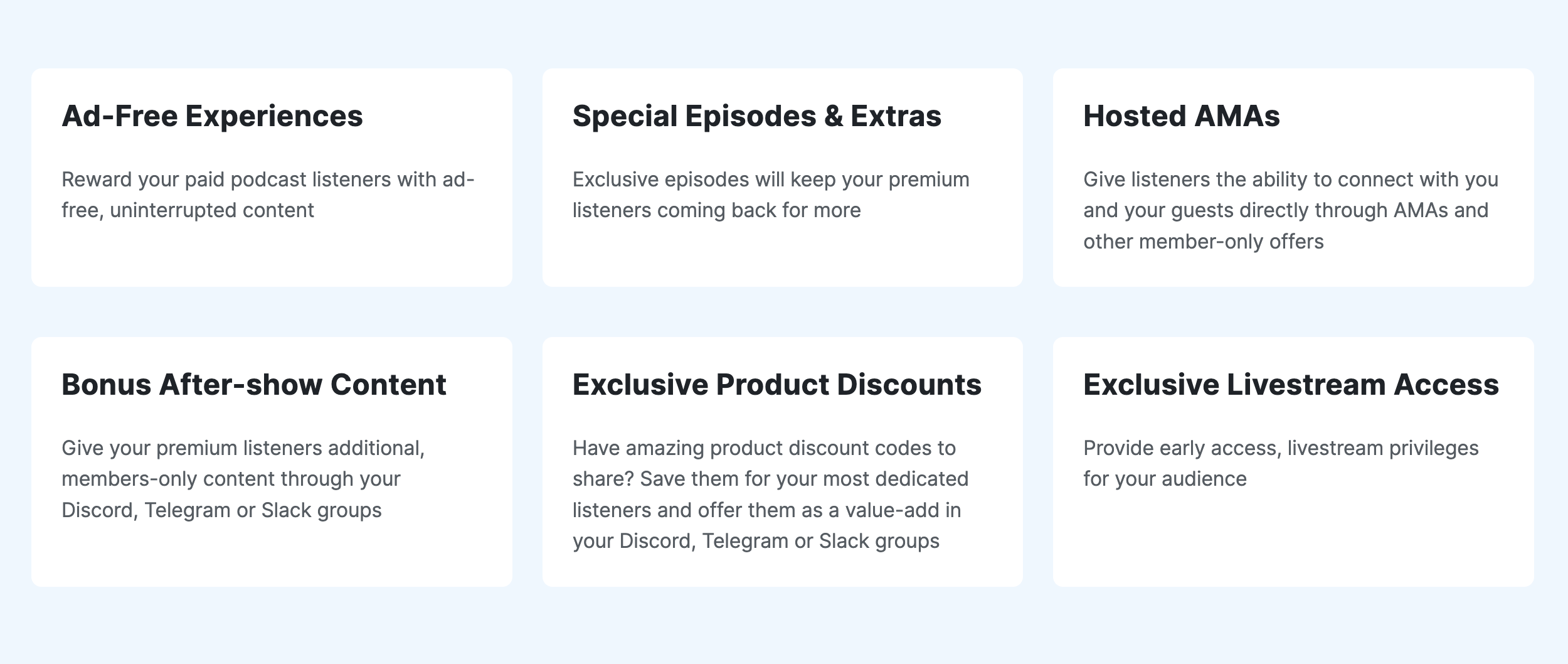 Ad-Free Experiences

Reward your paid podcast listeners with ad-free, uninterrupted content

Special Episodes & Extras

Exclusive episodes will keep your premium listeners coming back for more

Hosted AMAs

Give listeners the ability to connect with you and your guests directly through AMAs and other member-only offers

Bonus After-show Content

Give your premium listeners additional, members-only content through your Discord, Telegram or Slack groups

Exclusive Product Discounts

Have amazing product discount codes to share? Save them for your most dedicated listeners and offer them as a value-add in your Discord, Telegram or Slack groups

Exclusive Livestream Access

Provide early access, livestream privileges for your audience